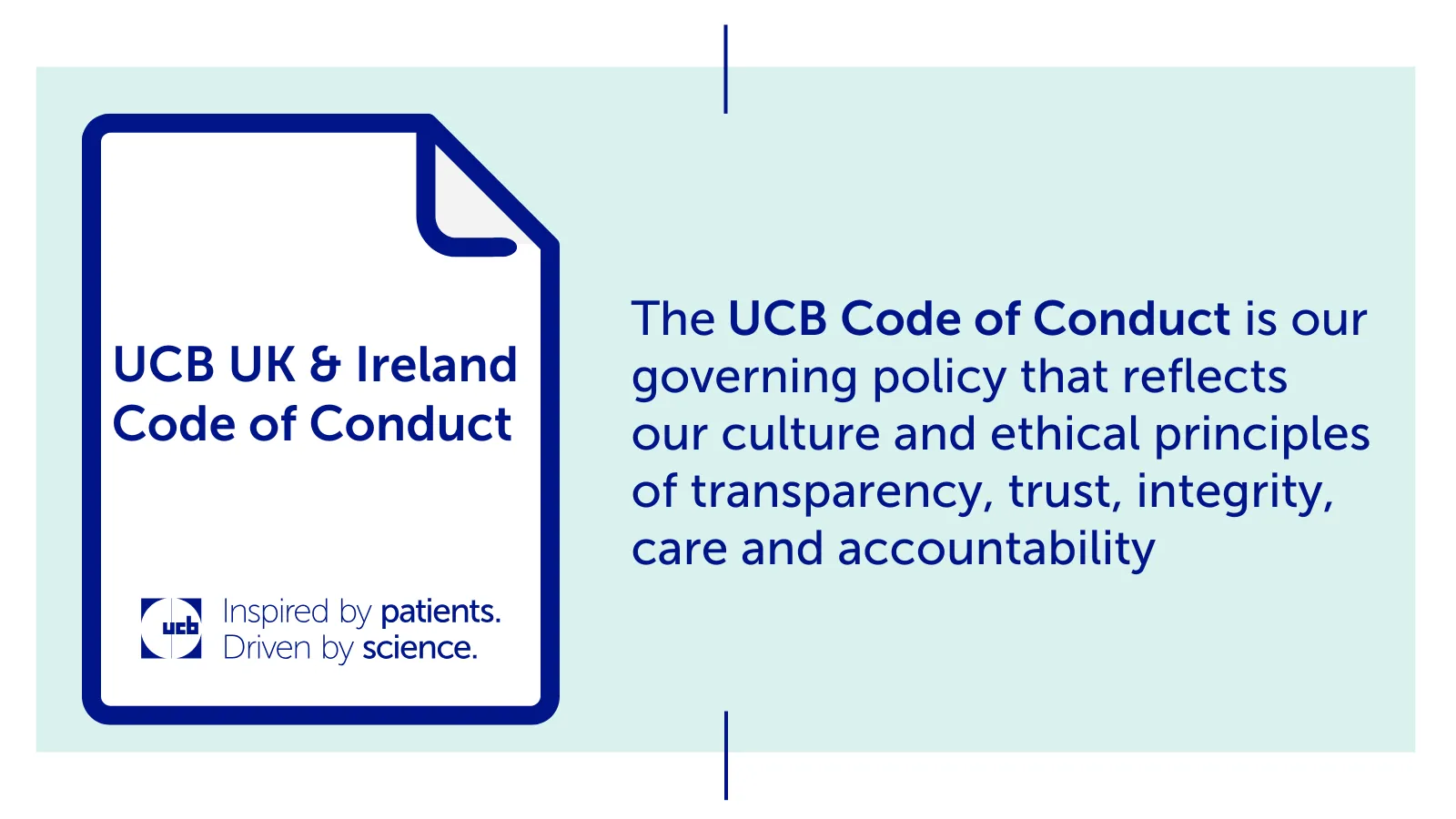 UCB UK & Ireland Code of Conduct

ucb

Inspired by patients.
Driven by science.

The UCB Code of Conduct is our governing policy that reflects our culture and ethical principles of transparency, trust, integrity, care and accountability